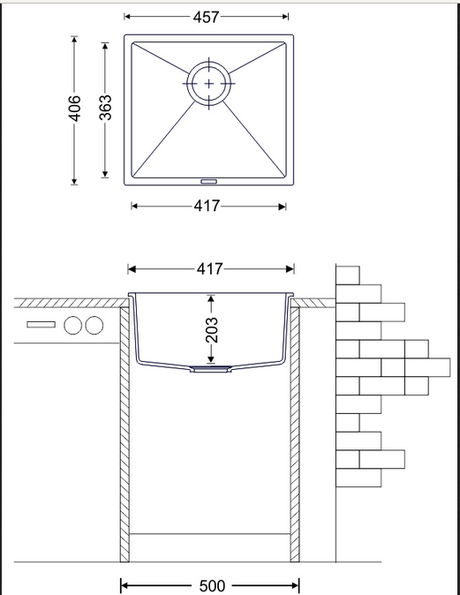 457
406
363
417
417
203
500