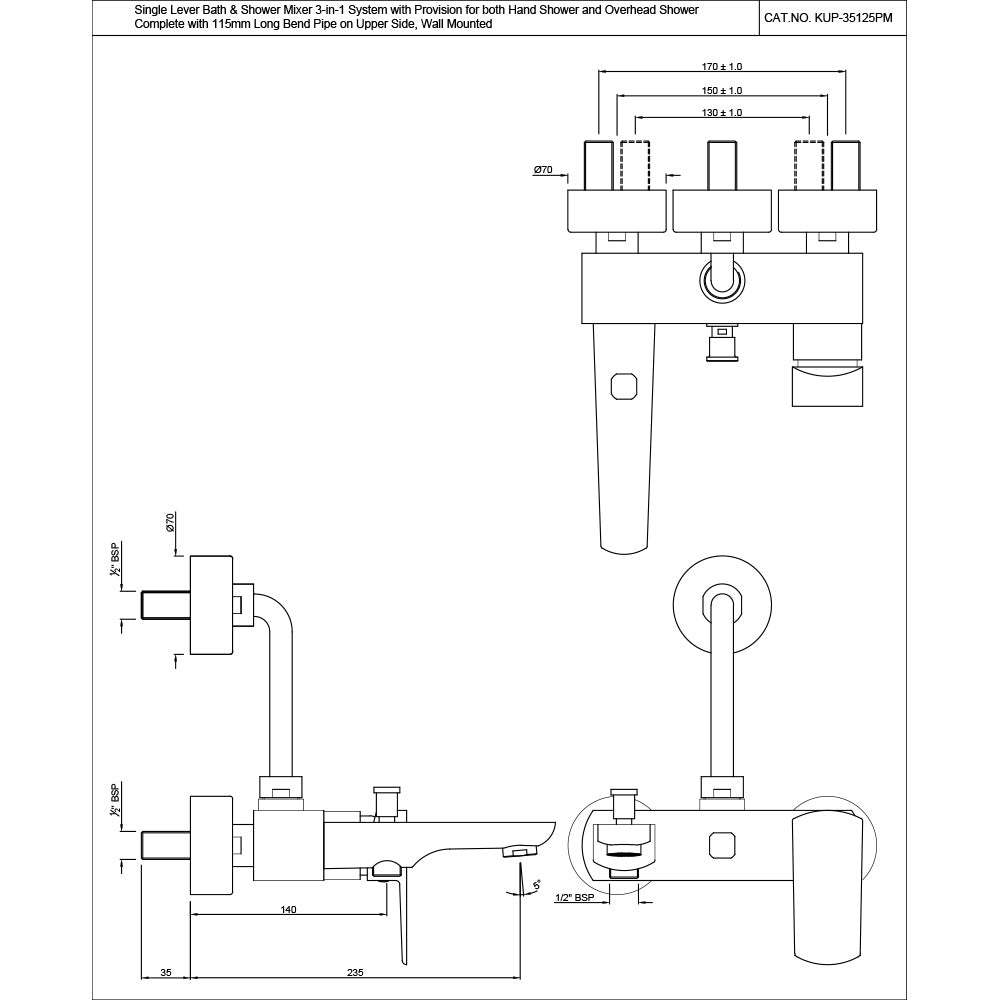 Single Lever Bath & Shower Mixer 3-in-1 System with Provision for both Hand Shower and Overhead Shower Complete with 115mm Long Bend Pipe on Upper Side, Wall Mounted

CAT.NO. KUP-35125PM

170 ± 1.0
150 ± 1.0
130 ± 1.0
Ø70

Ø70
½" BSP
½" BSP
140
5°
35
235
1/2" BSP